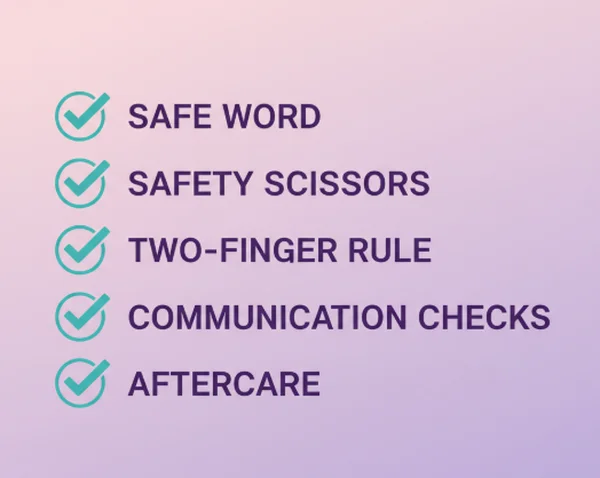 SAFE WORD
SAFETY SCISSORS
TWO-FINGER RULE
COMMUNICATION CHECKS
AFTERCARE